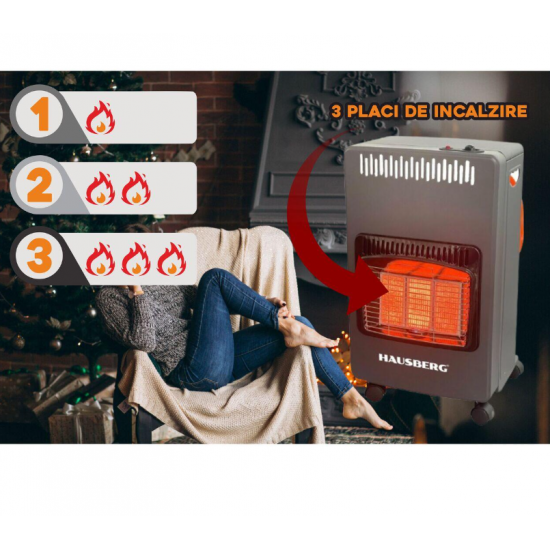 1

2

3

3 PLACI DE INCALZIRE

HAUSBERG